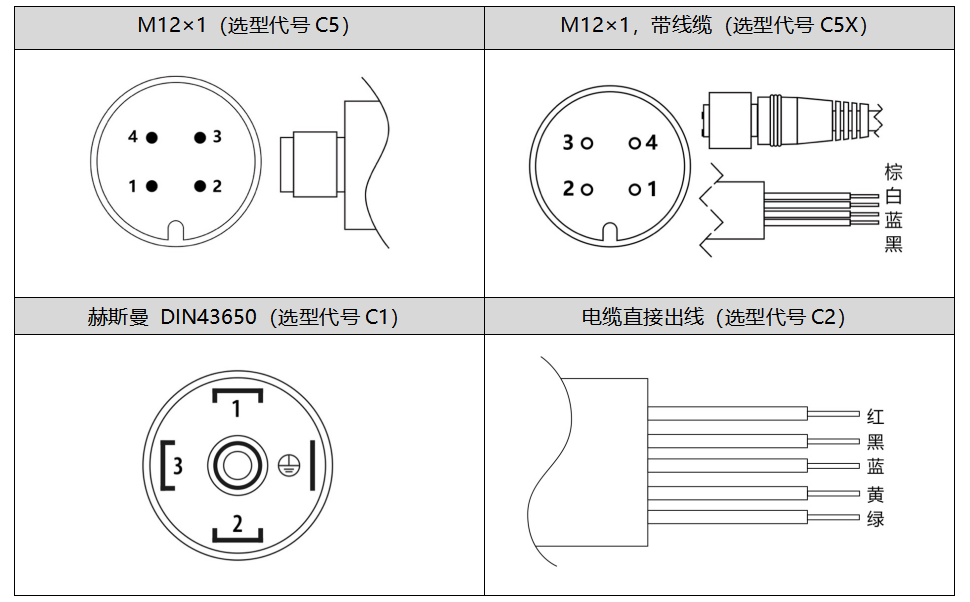 | M12×1（选型代号 C5） | M12×1，带线缆（选型代号 C5X） |
|---|---|
| 4 3 1 2 | 3 4 2 1 棕 白 蓝 黑 |
| 赫斯曼 DIN43650（选型代号 C1） | 电缆直接出线（选型代号 C2） |
| 1 3 2 | 红 黑 蓝 黄 绿 |