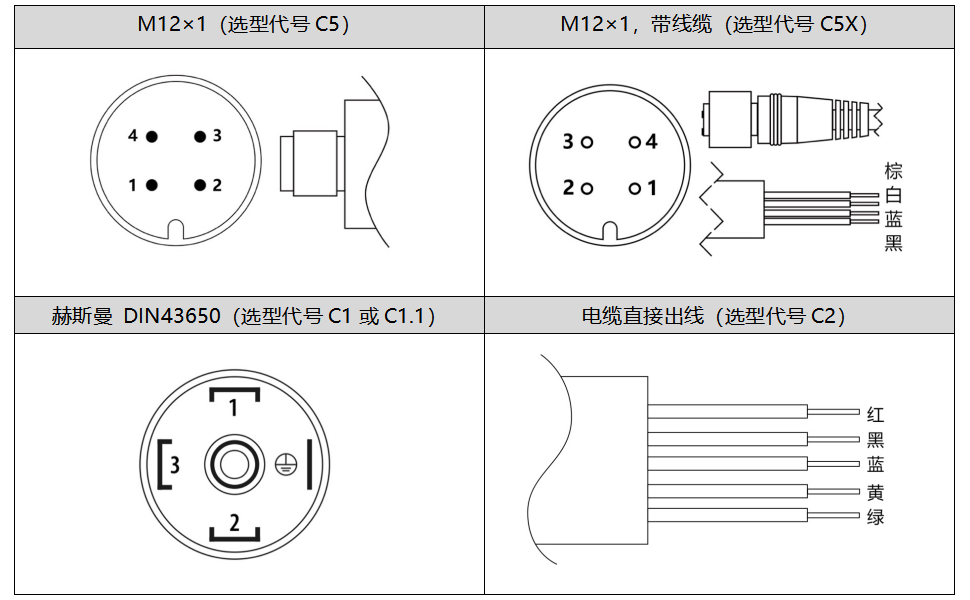 | M12×1（选型代号 C5） | M12×1，带线缆（选型代号 C5X） |
|---|---|
| 4 3 1 2 | 3 4 2 1 棕 白 蓝 黑 |
| 赫斯曼 DIN43650（选型代号 C1 或 C1.1） | 电缆直接出线（选型代号 C2） |
| 1 3 2 | 红 黑 蓝 黄 绿 |