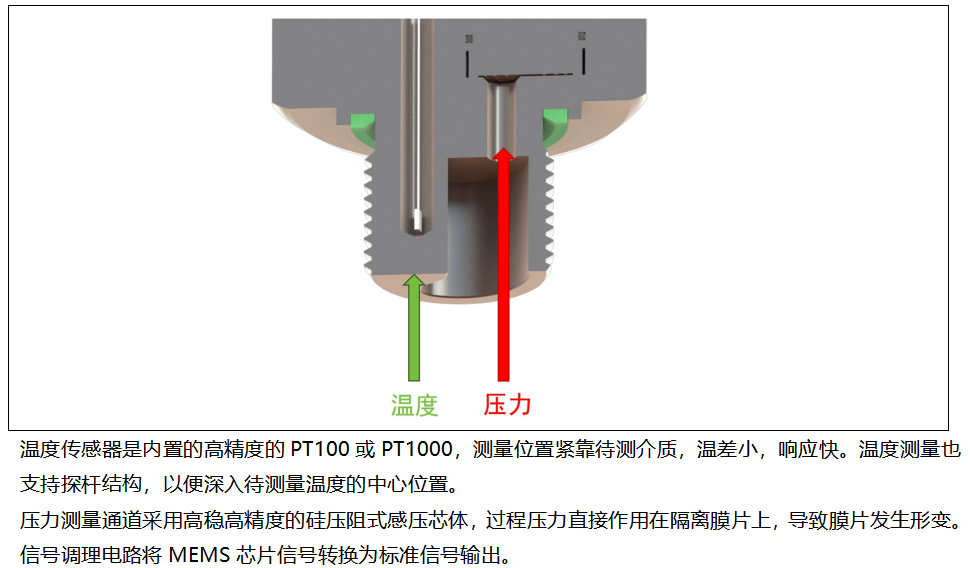 温度 压力

温度传感器是内置的高精度的 PT100 或 PT1000，测量位置紧靠待测介质，温差小，响应快。温度测量也支持探杆结构，以便深入待测量温度的中心位置。

压力测量通道采用高稳高精度的硅压阻式感压芯体，过程压力直接作用在隔离膜片上，导致膜片发生形变。信号调理电路将 MEMS 芯片信号转换为标准信号输出。