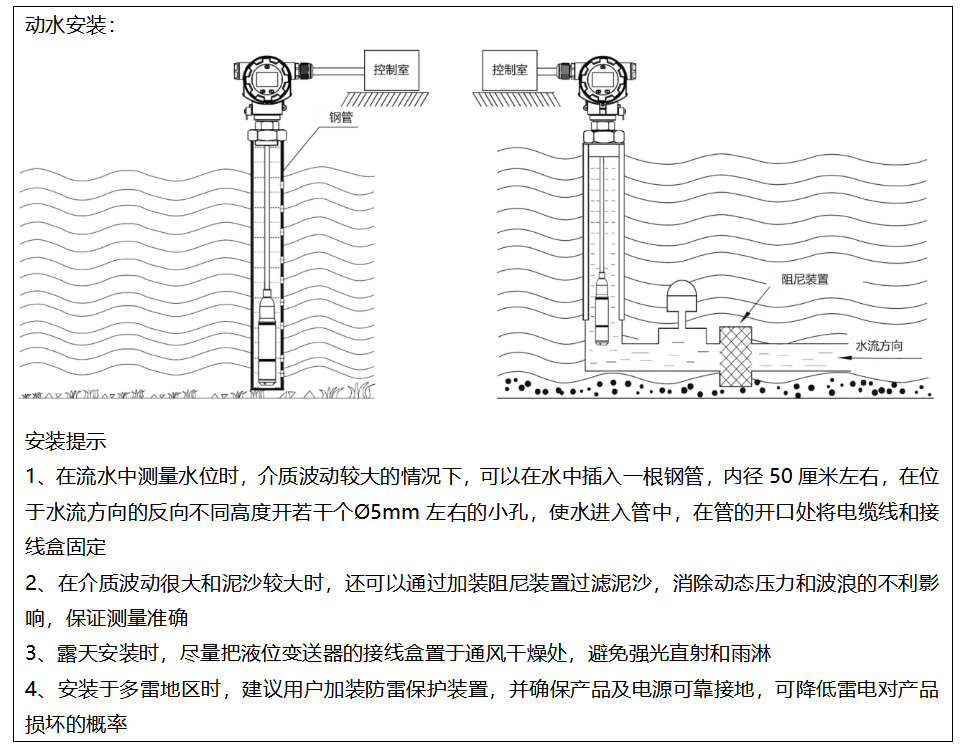 动水安装：

控制室

钢管

控制室

阻尼装置

水流方向

安装提示

1、在流水中测量水位时，介质波动较大的情况下，可以在水中插入一根钢管，内径 50 厘米左右，在位于水流方向的反向不同高度开若干个Ø5mm 左右的小孔，使水进入管中，在管的开口处将电缆线和接线盒固定

2、在介质波动很大和泥沙较大时，还可以通过加装阻尼装置过滤泥沙，消除动态压力和波浪的不利影响，保证测量准确

3、露天安装时，尽量把液位变送器的接线盒置于通风干燥处，避免强光直射和雨淋

4、安装于多雷地区时，建议用户加装防雷保护装置，并确保产品及电源可靠接地，可降低雷电对产品损坏的概率