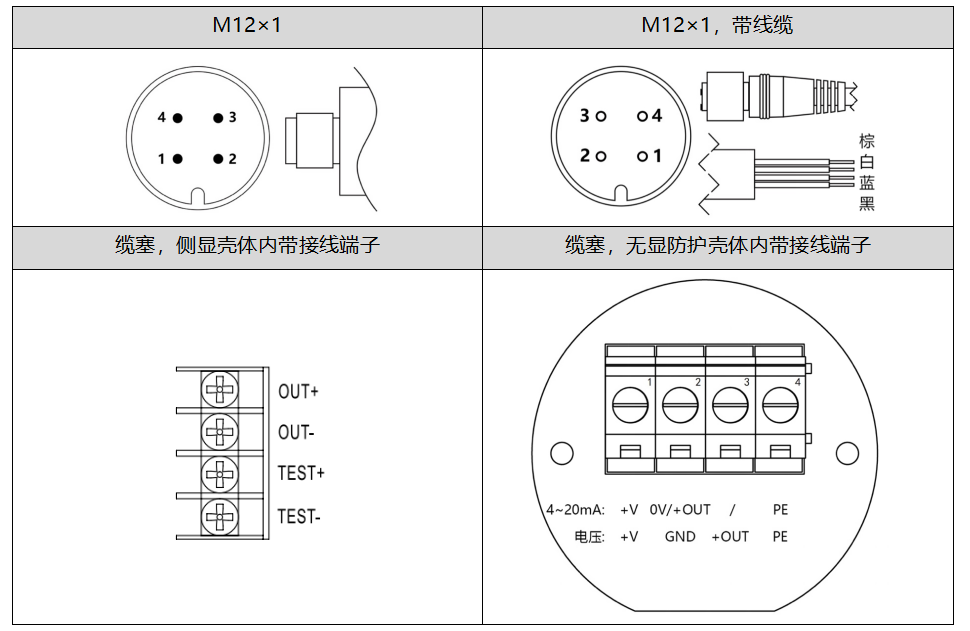 | M12×1 | M12×1，带线缆 |
|---|---|
| 4 3 1 2 | 3 4 2 1 棕 白 蓝 黑 |
| 缆塞，侧显壳体内带接线端子 | 缆塞，无显防护壳体内带接线端子 |
| OUT+ OUT- TEST+ TEST- | 1 2 3 4 4~20mA: +V 0V/+OUT / PE 电压: +V GND +OUT PE |